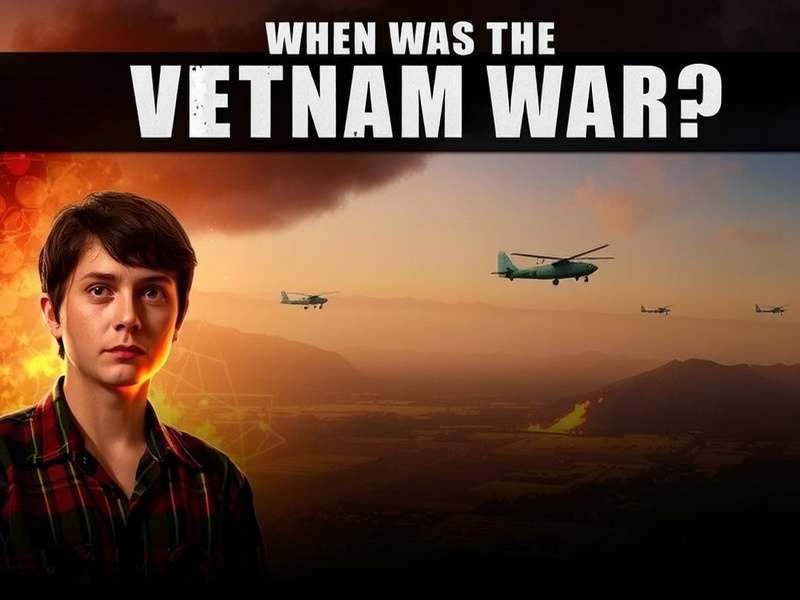 WHEN WAS THE VETNAM WAR?